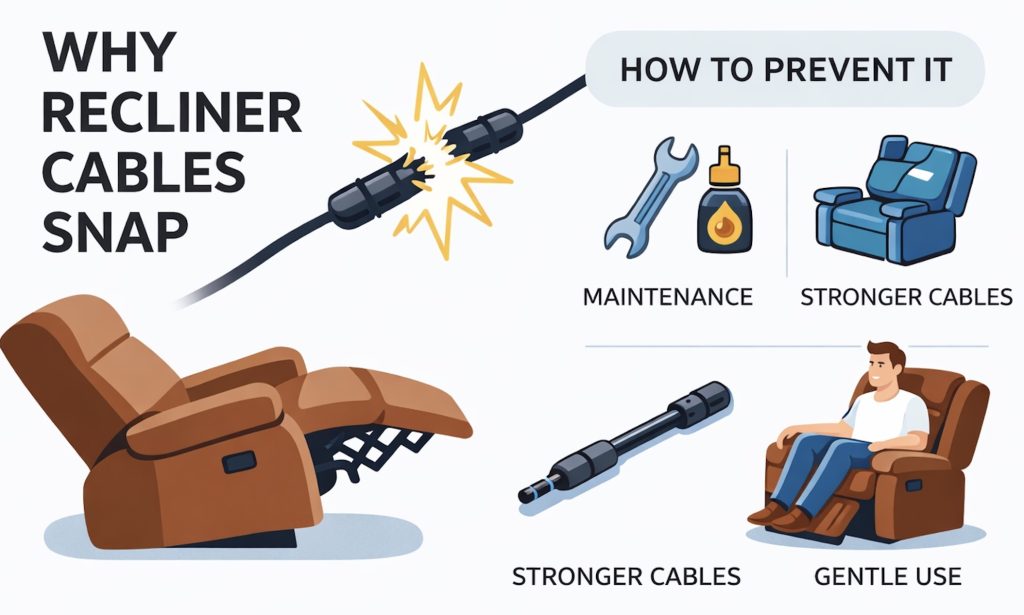 WHY RECLINER CABLES SNAP

HOW TO PREVENT IT

MAINTENANCE

STRONGER CABLES

STRONGER CABLES

GENTLE USE