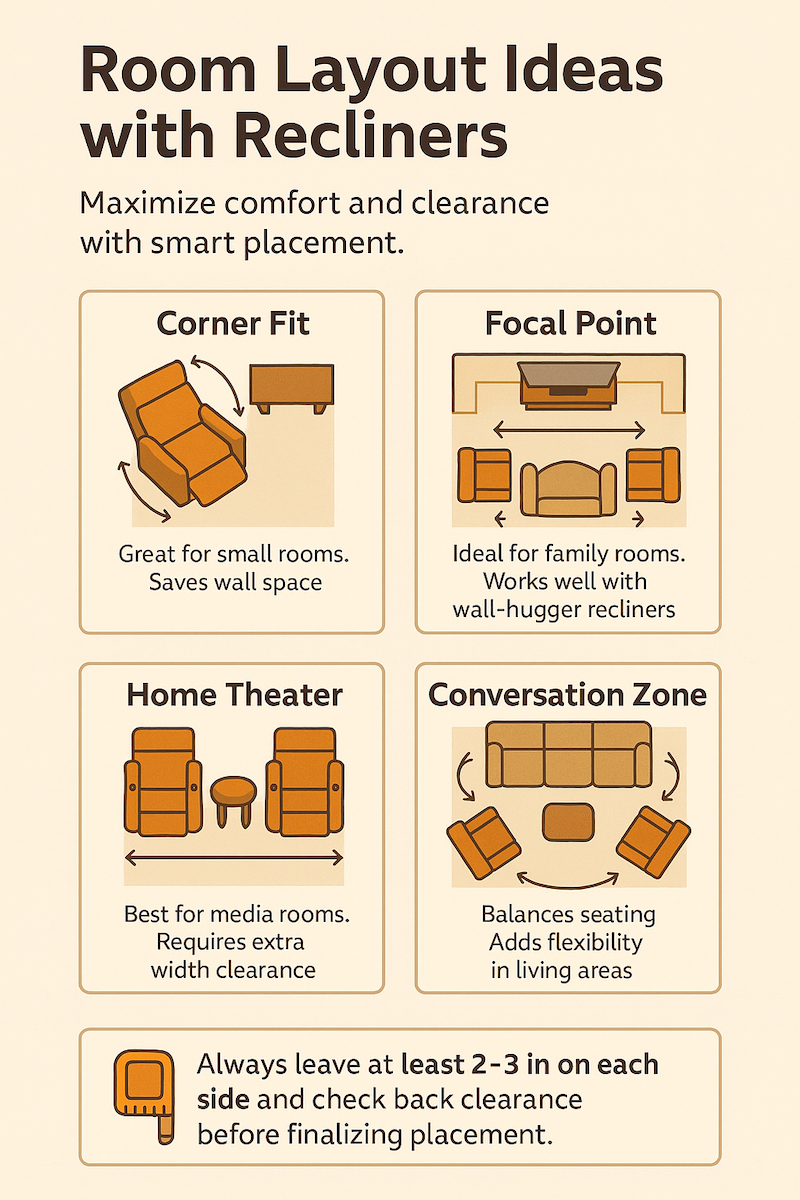 Room Layout Ideas with Recliners

Maximize comfort and clearance with smart placement.

Corner Fit

Great for small rooms. Saves wall space

Focal Point

Ideal for family rooms. Works well with wall-hugger recliners

Home Theater

Best for media rooms. Requires extra width clearance

Conversation Zone

Balances seating Adds flexibility in living areas

Always leave at least 2-3 in on each side and check back clearance before finalizing placement.